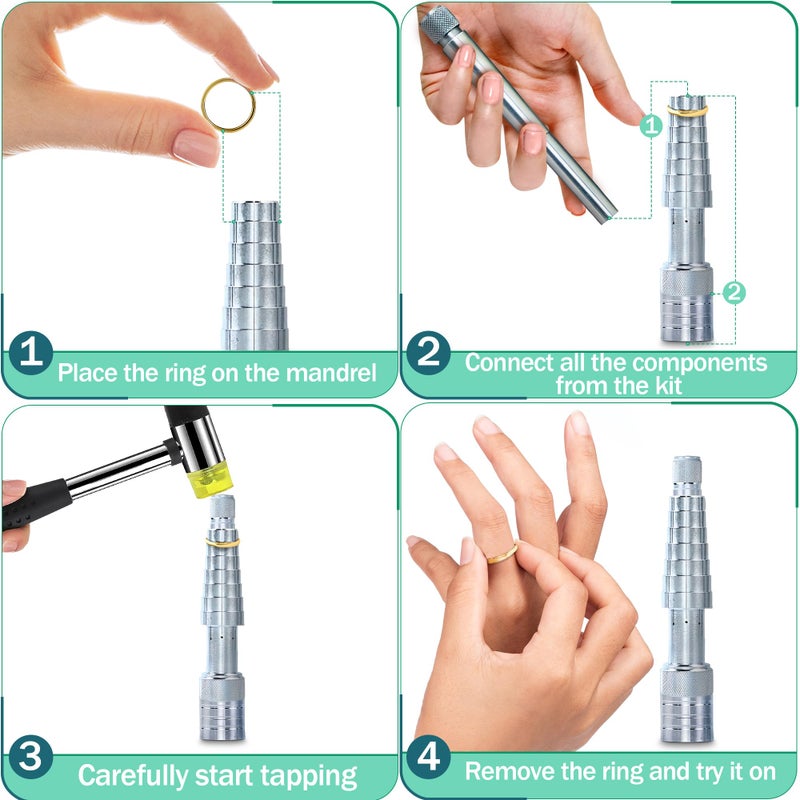 1 Place the ring on the mandrel

1

2

2 Connect all the components from the kit

3 Carefully start tapping

4 Remove the ring and try it on